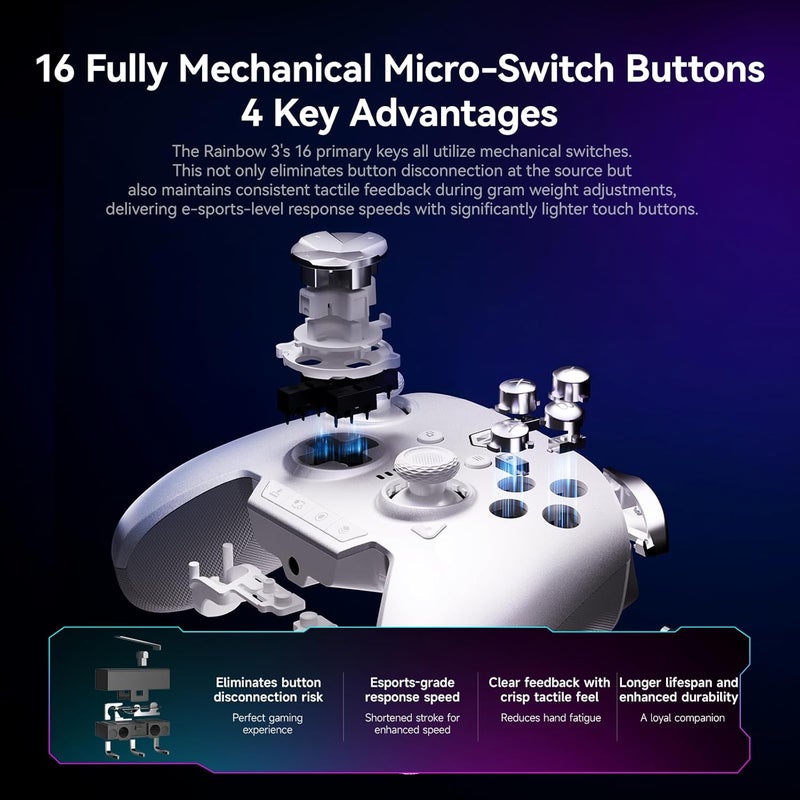 16 Fully Mechanical Micro-Switch Buttons
4 Key Advantages

The Rainbow 3's 16 primary keys all utilize mechanical switches. This not only eliminates button disconnection at the source but also maintains consistent tactile feedback during gram weight adjustments, delivering e-sports-level response speeds with significantly lighter touch buttons.

Eliminates button disconnection risk
Perfect gaming experience

Esports-grade response speed
Shortened stroke for enhanced speed

Clear feedback with crisp tactile feel
Reduces hand fatigue

Longer lifespan and enhanced durability
A loyal companion